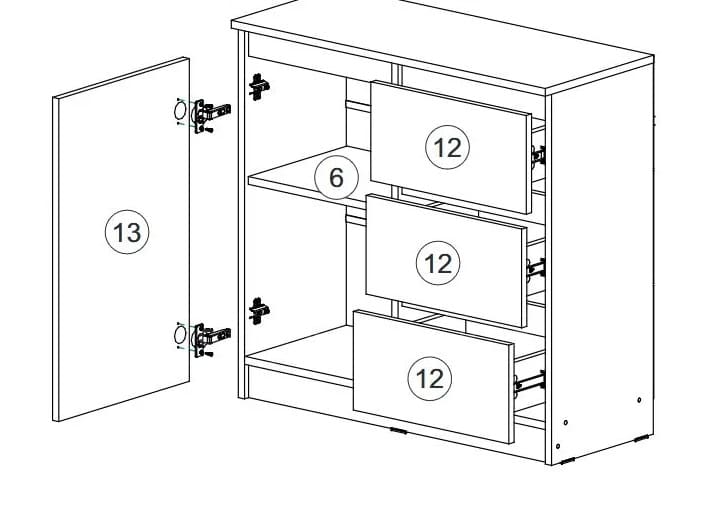 13

6

12

12

12